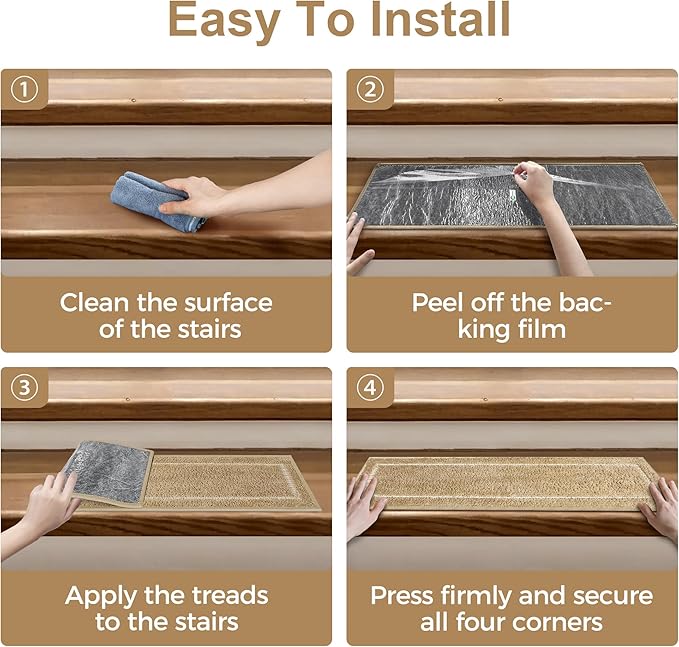 Easy To Install

①

Clean the surface of the stairs

②

Peel off the backing film

③

Apply the treads to the stairs

④

Press firmly and secure all four corners