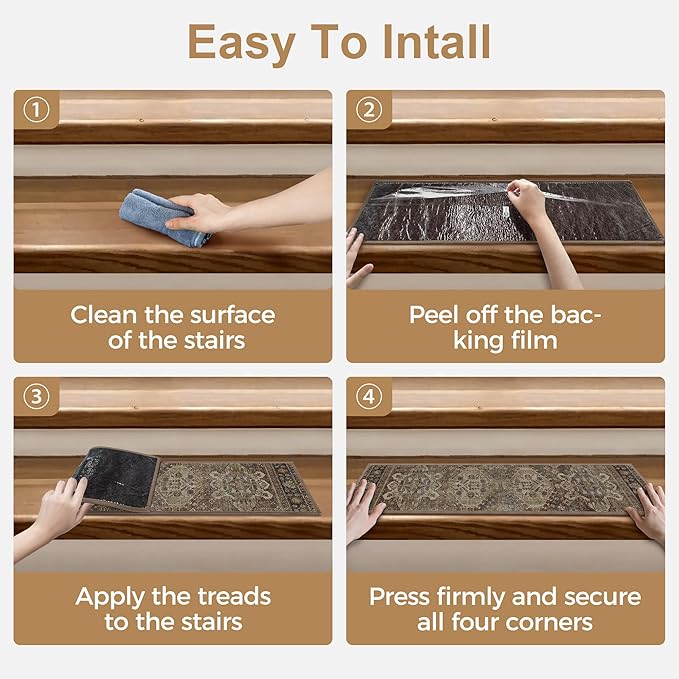 Easy To Intall

①

Clean the surface of the stairs

②

Peel off the backing film

③

Apply the treads to the stairs

④

Press firmly and secure all four corners