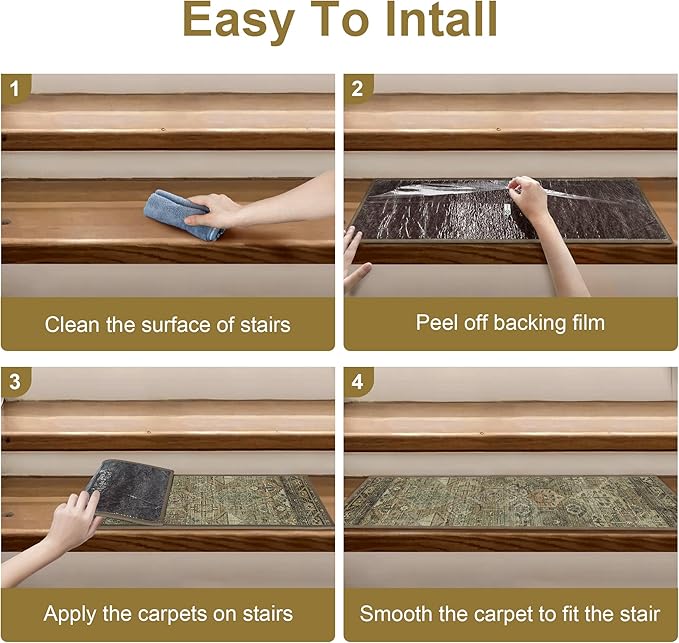 Easy To Intall

1

Clean the surface of stairs

2

Peel off backing film

3

Apply the carpets on stairs

4

Smooth the carpet to fit the stair