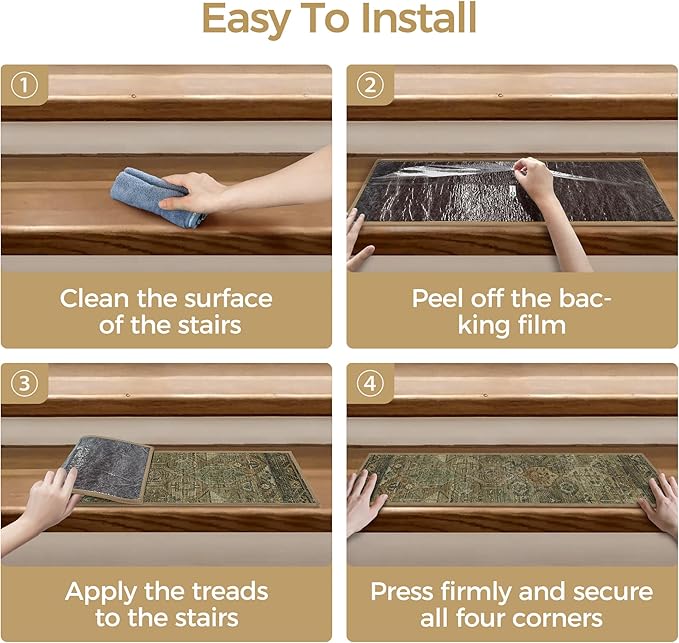 Easy To Install

①

Clean the surface of the stairs

②

Peel off the backing film

③

Apply the treads to the stairs

④

Press firmly and secure all four corners