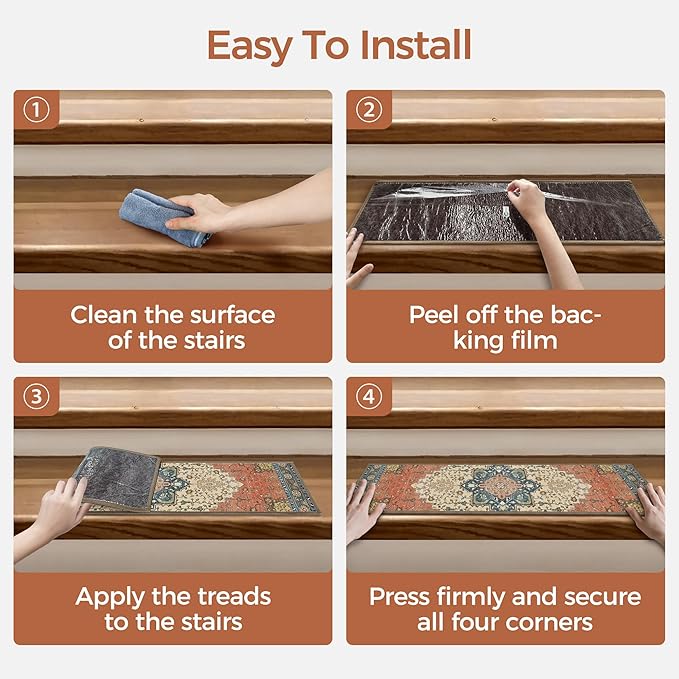 Easy To Install

①

Clean the surface of the stairs

②

Peel off the backing film

③

Apply the treads to the stairs

④

Press firmly and secure all four corners