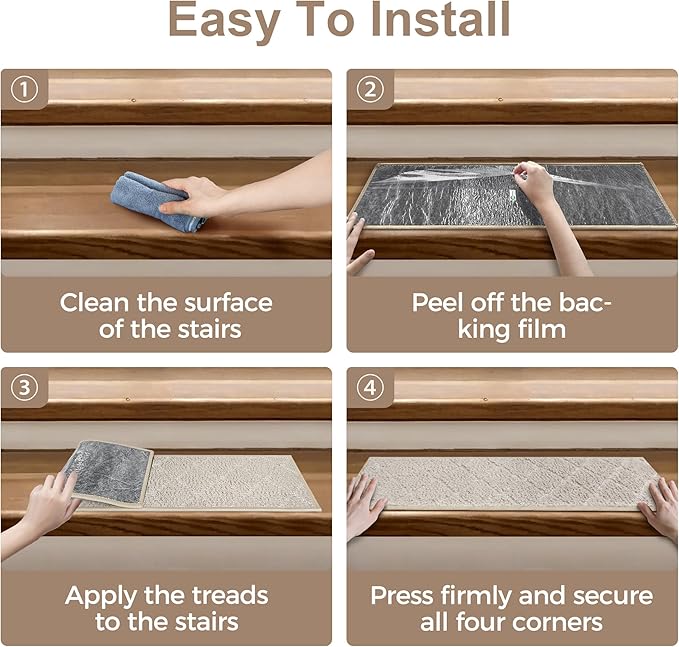 Easy To Install

①

Clean the surface of the stairs

②

Peel off the backing film

③

Apply the treads to the stairs

④

Press firmly and secure all four corners