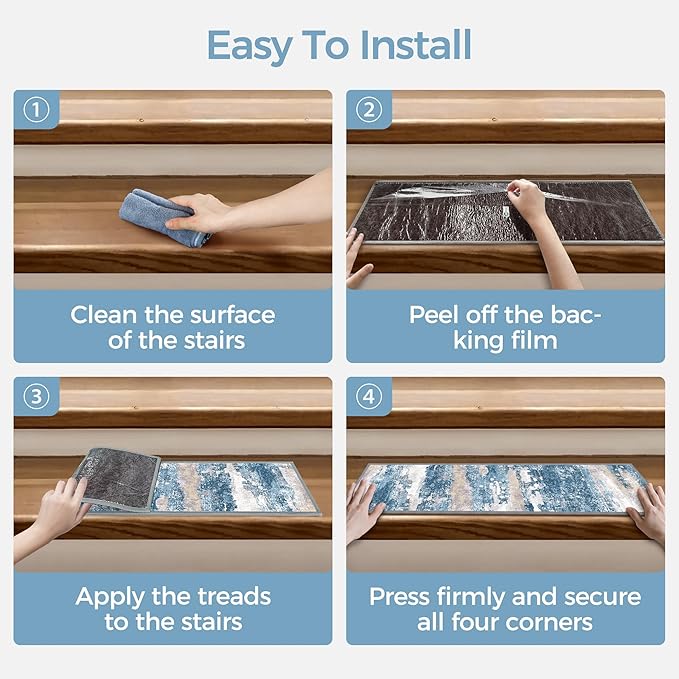 Easy To Install

①

Clean the surface of the stairs

②

Peel off the backing film

③

Apply the treads to the stairs

④

Press firmly and secure all four corners