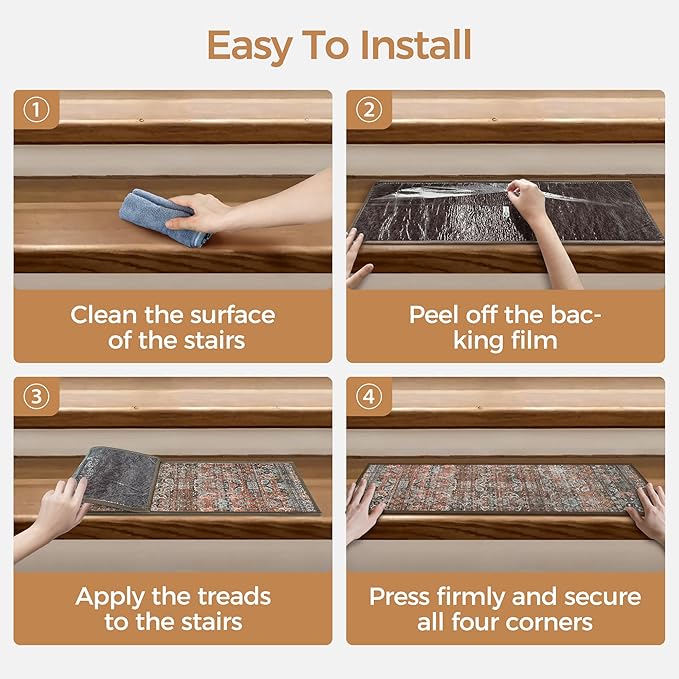 Easy To Install

①

Clean the surface of the stairs

②

Peel off the backing film

③

Apply the treads to the stairs

④

Press firmly and secure all four corners