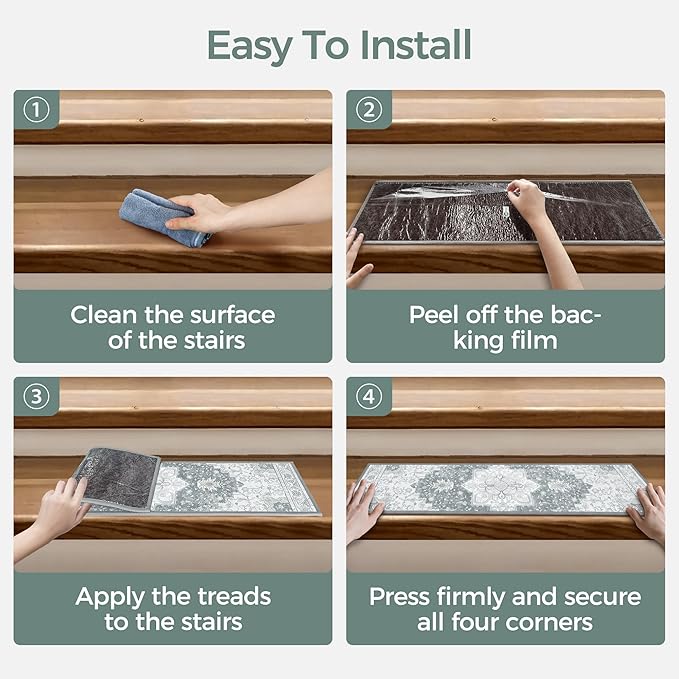 Easy To Install

①

Clean the surface of the stairs

②

Peel off the backing film

③

Apply the treads to the stairs

④

Press firmly and secure all four corners