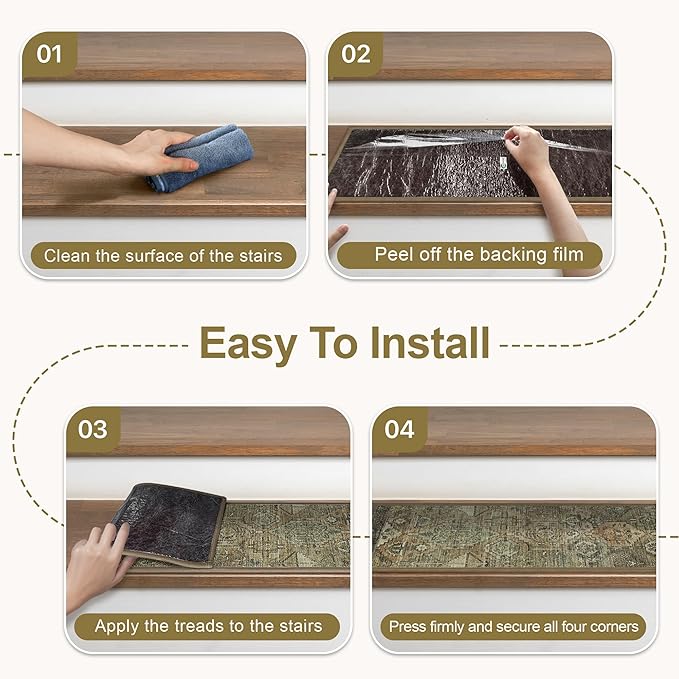 01

Clean the surface of the stairs

02

Peel off the backing film

Easy To Install

03

Apply the treads to the stairs

04

Press firmly and secure all four corners