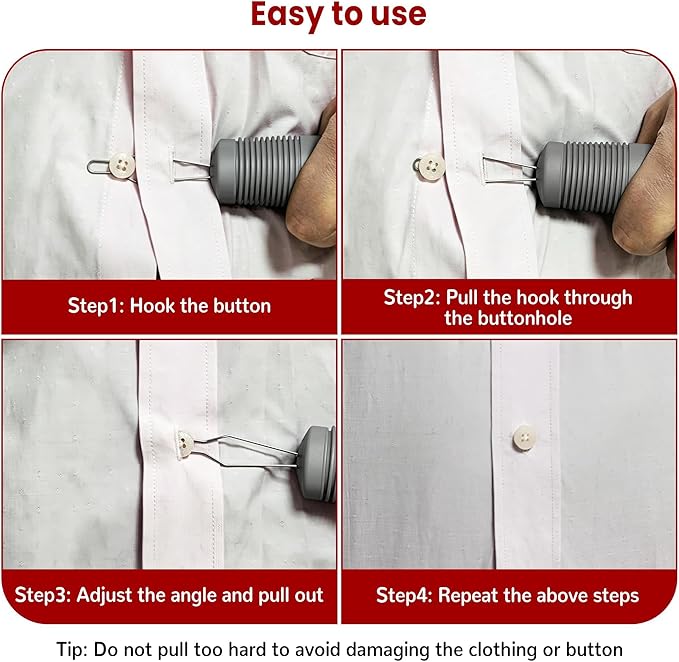 Easy to use

Step1: Hook the button

Step2: Pull the hook through the buttonhole

Step3: Adjust the angle and pull out

Step4: Repeat the above steps

Tip: Do not pull too hard to avoid damaging the clothing or button