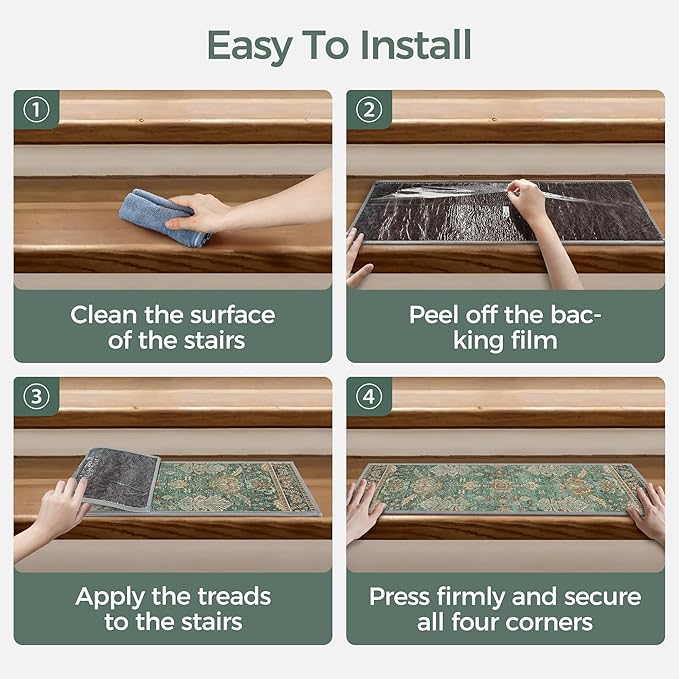 Easy To Install

①

Clean the surface of the stairs

②

Peel off the backing film

③

Apply the treads to the stairs

④

Press firmly and secure all four corners