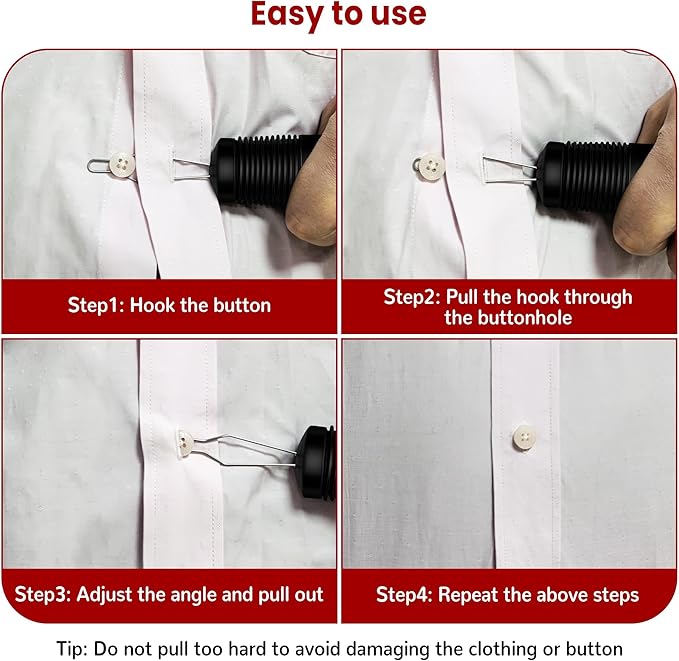 Easy to use

Step1: Hook the button

Step2: Pull the hook through the buttonhole

Step3: Adjust the angle and pull out

Step4: Repeat the above steps

Tip: Do not pull too hard to avoid damaging the clothing or button