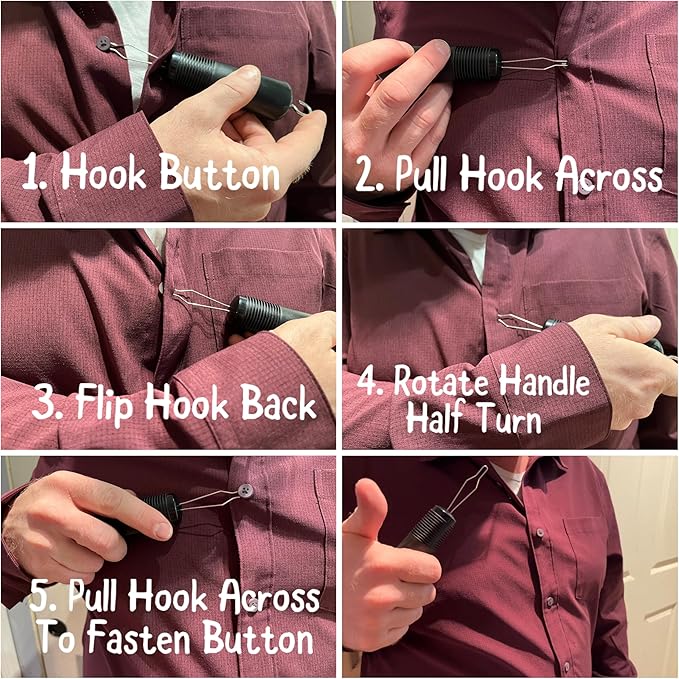 1. Hook Button

2. Pull Hook Across

3. Flip Hook Back

4. Rotate Handle Half Turn

5. Pull Hook Across To Fasten Button